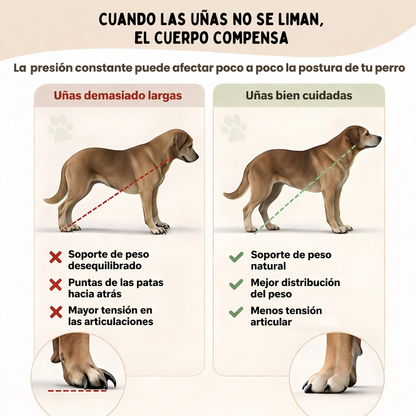 CUANDO LAS UÑAS NO SE LIMAN, EL CUERPO COMPENSA

La presión constante puede afectar poco a poco la postura de tu perro

Uñas demasiado largas

Soporte de peso desequilibrado

Puntas de las patas hacia atrás

Mayor tensión en las articulaciones

Uñas bien cuidadas

Soporte de peso natural

Mejor distribución del peso

Menos tensión articular