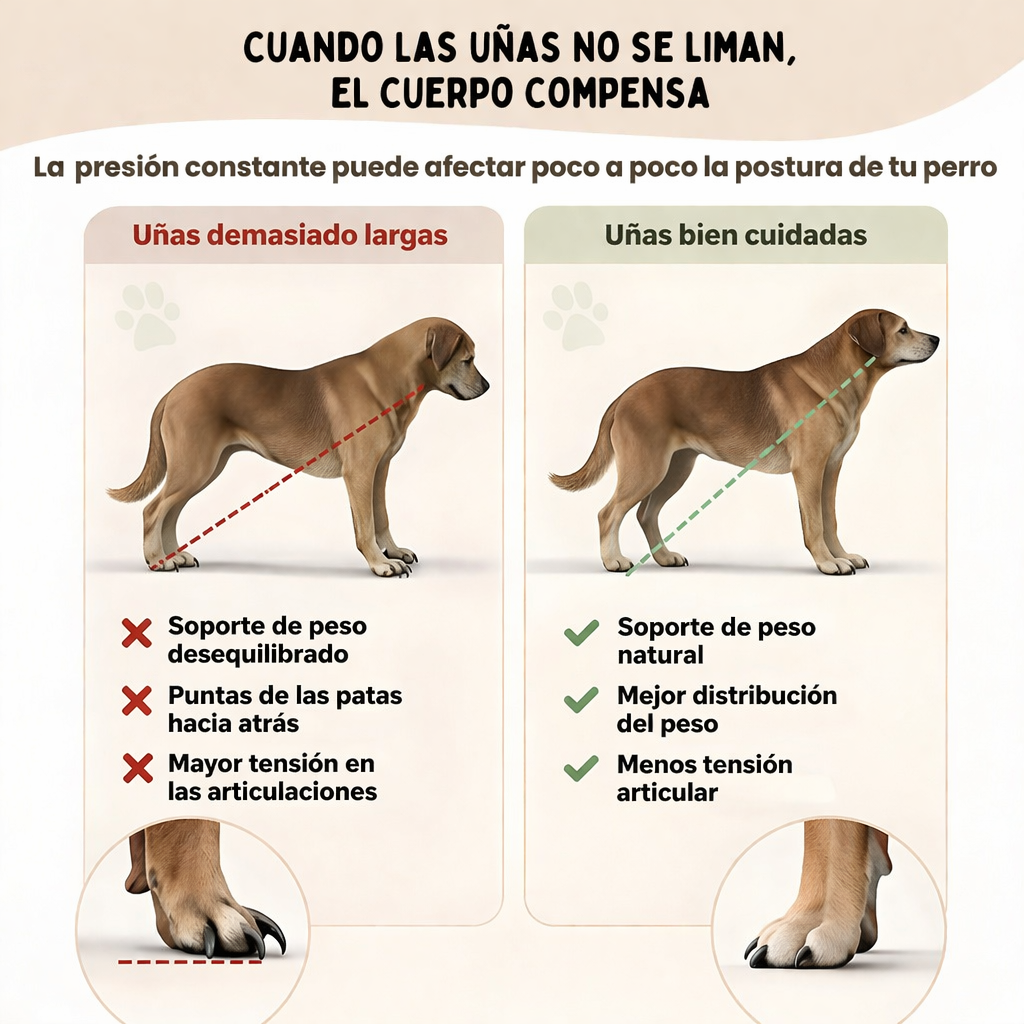 CUANDO LAS UÑAS NO SE LIMAN, EL CUERPO COMPENSA

La presión constante puede afectar poco a poco la postura de tu perro

Uñas demasiado largas

Soporte de peso desequilibrado

Puntas de las patas hacia atrás

Mayor tensión en las articulaciones

Uñas bien cuidadas

Soporte de peso natural

Mejor distribución del peso

Menos tensión articular